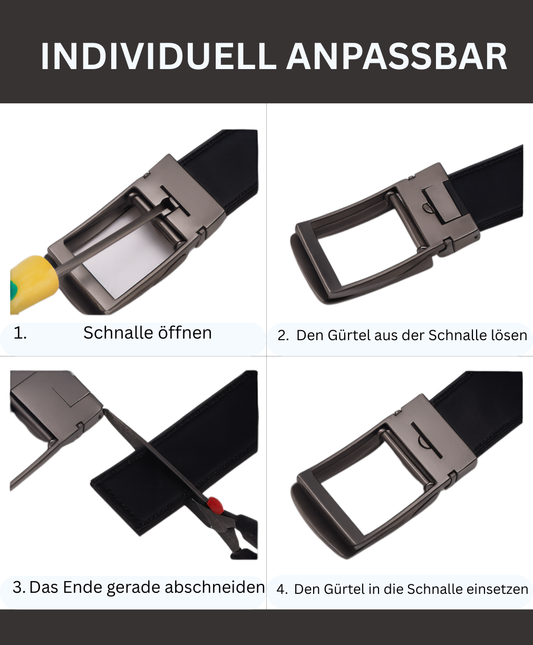 INDIVIDUELL ANPASSBAR

1. Schnalle öffnen

2. Den Gürtel aus der Schnalle lösen

3. Das Ende gerade abschneiden

4. Den Gürtel in die Schnalle einsetzen